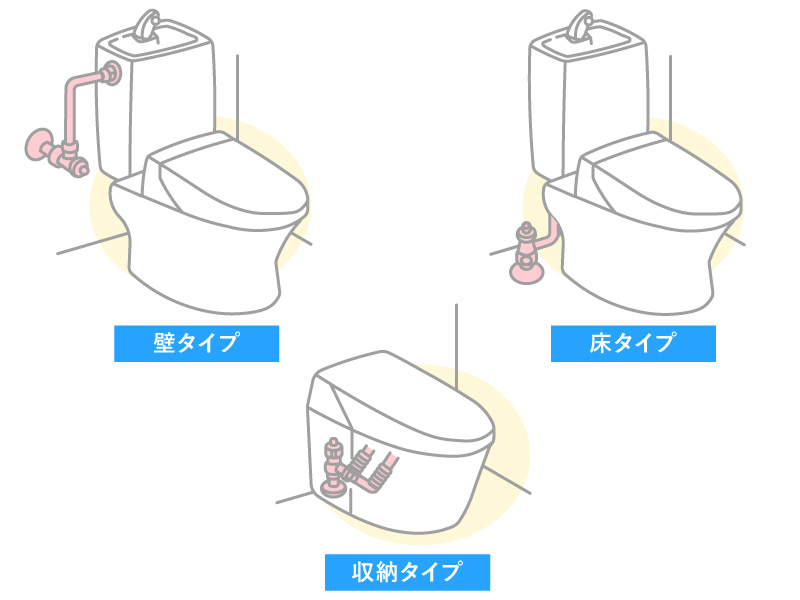 壁タイプ

床タイプ

収納タイプ