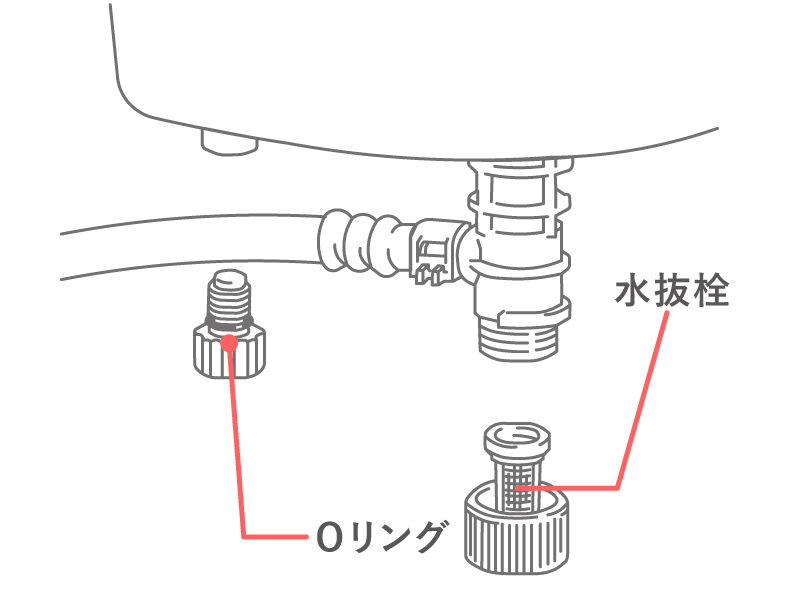 水抜栓

Oリング