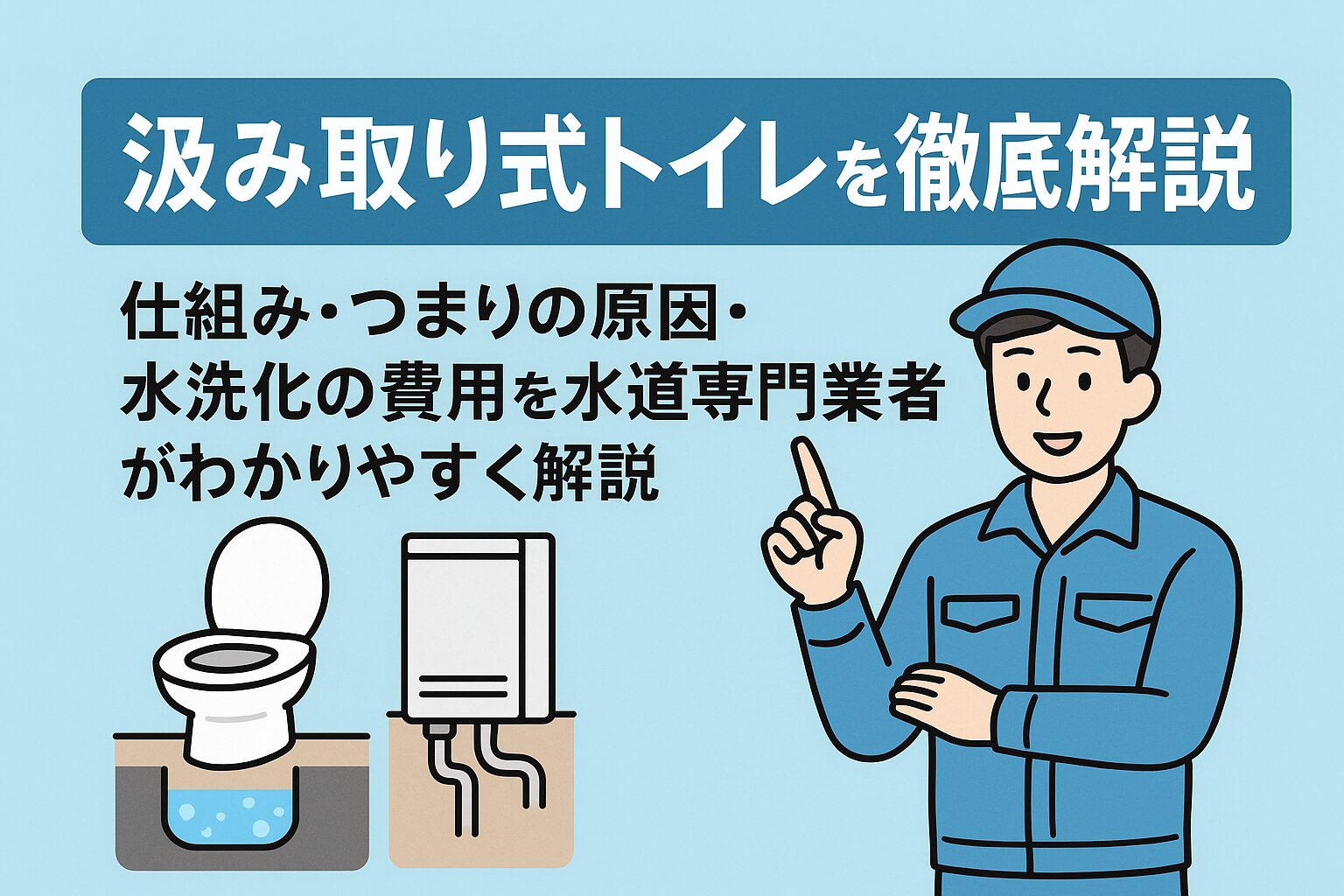 汲み取り式トイレを徹底解説

仕組み・つまりの原因・水洗化の費用を水道専門業者がわかりやすく解説