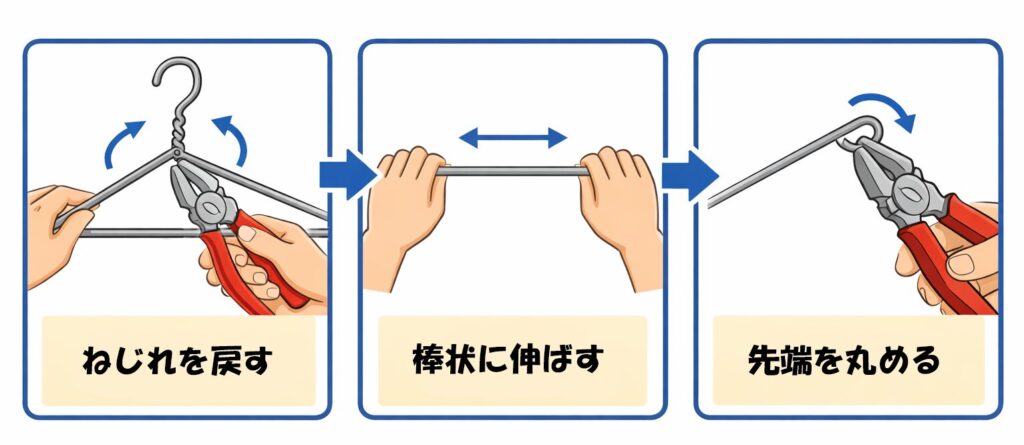 ねじれを戻す

棒状に伸ばす

先端を丸める