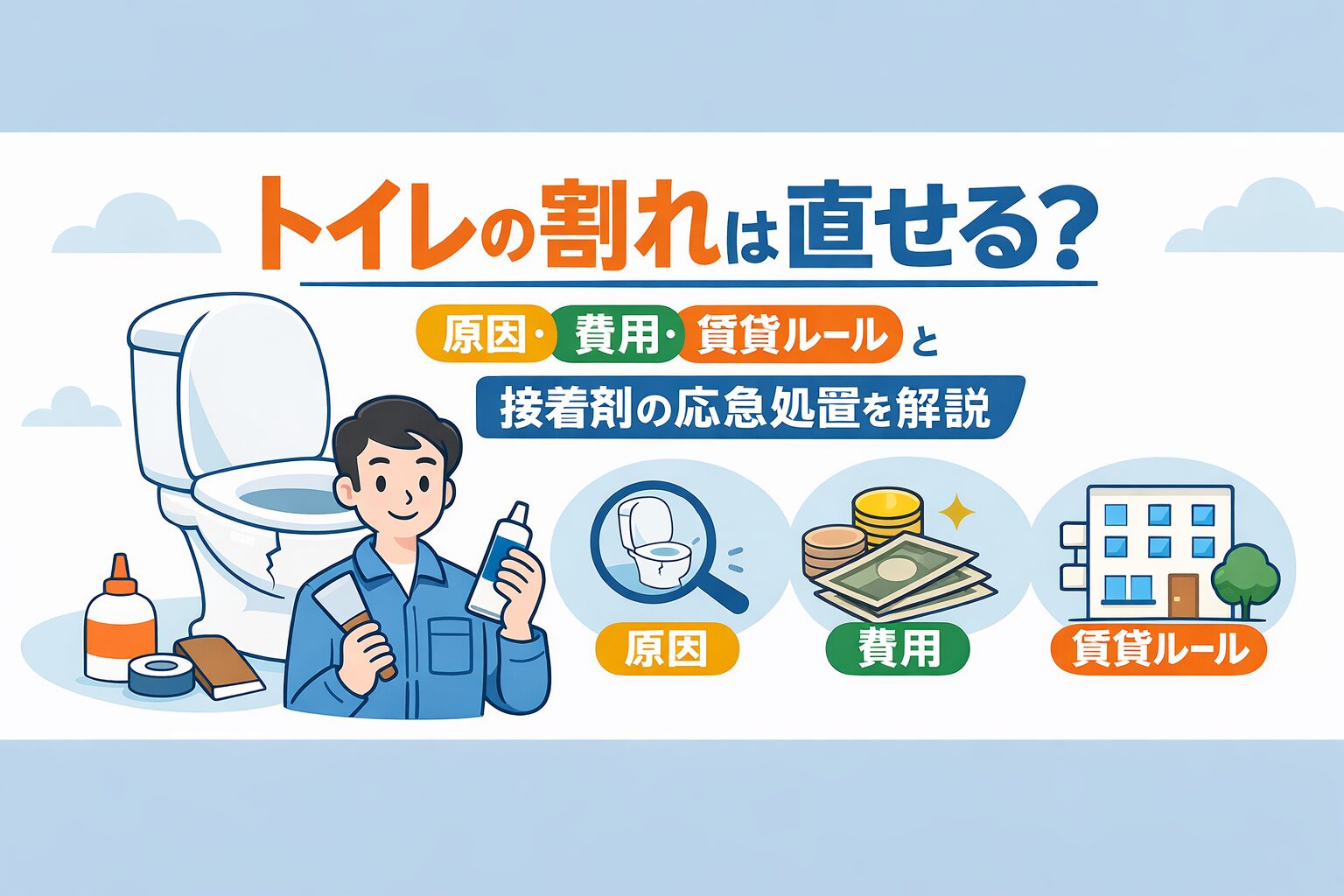 トイレの割れは直せる?

原因・費用・賃貸ルールと

接着剤の応急処置を解説

原因

費用

賃貸ルール